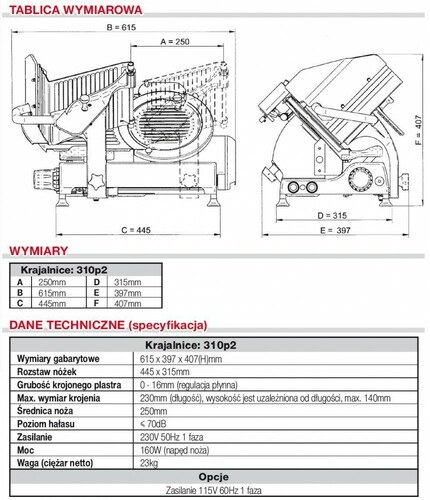 TABLICA WYMIAROWA

B = 615

A = 250

C = 445

F = 407

D = 315

E = 397

WYMIARY

| Krajalnice: 310p2 | | | |
|---|---|---|---|
| A | 250mm | D | 315mm |
| B | 615mm | E | 397mm |
| C | 445mm | F | 407mm |

DANE TECHNICZNE (specyfikacja)

| Krajalnice: 310p2 | |
|---|---|
| Wymiary gabarytowe | 615 x 397 x 407(H)mm |
| Rozstaw nóżek | 445 x 315mm |
| Grubość krojonego plastra | 0 - 16mm (regulacja płynna) |
| Max. wymiar krojenia | 230mm (długość), wysokość jest uzależniona od długości, max. 140mm |
| Średnica noża | 250mm |
| Poziom hałasu | ≤ 70dB |
| Zasilanie | 230V 50Hz 1 faza |
| Moc | 160W (napęd noża) |
| Waga (ciężar netto) | 23kg |
| Opcje | |
| Zasilanie 115V 60Hz 1 faza | |