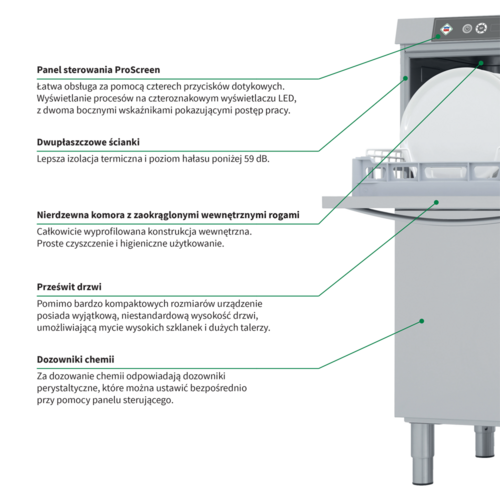 Panel sterowania ProScreen

Łatwa obsługa za pomocą czterech przycisków dotykowych. Wyświetlanie procesów na czteroznakowym wyświetlaczu LED, z dwoma bocznymi wskaźnikami pokazującymi postęp pracy.

Dwupłaszczowe ścianki

Lepsza izolacja termiczna i poziom hałasu poniżej 59 dB.

Nierdzewna komora z zaokrąglonymi wewnętrznymi rogami

Całkowicie wyprofilowana konstrukcja wewnętrzna. Proste czyszczenie i higieniczne użytkowanie.

Prześwit drzwi

Pomimo bardzo kompaktowych rozmiarów urządzenie posiada wyjątkową, niestandardową wysokość drzwi, umożliwiającą mycie wysokich szklanek i dużych talerzy.

Dozowniki chemii

Za dozowanie chemii odpowiadają dozowniki perystaltyczne, które można ustawić bezpośrednio przy pomocy panelu sterującego.