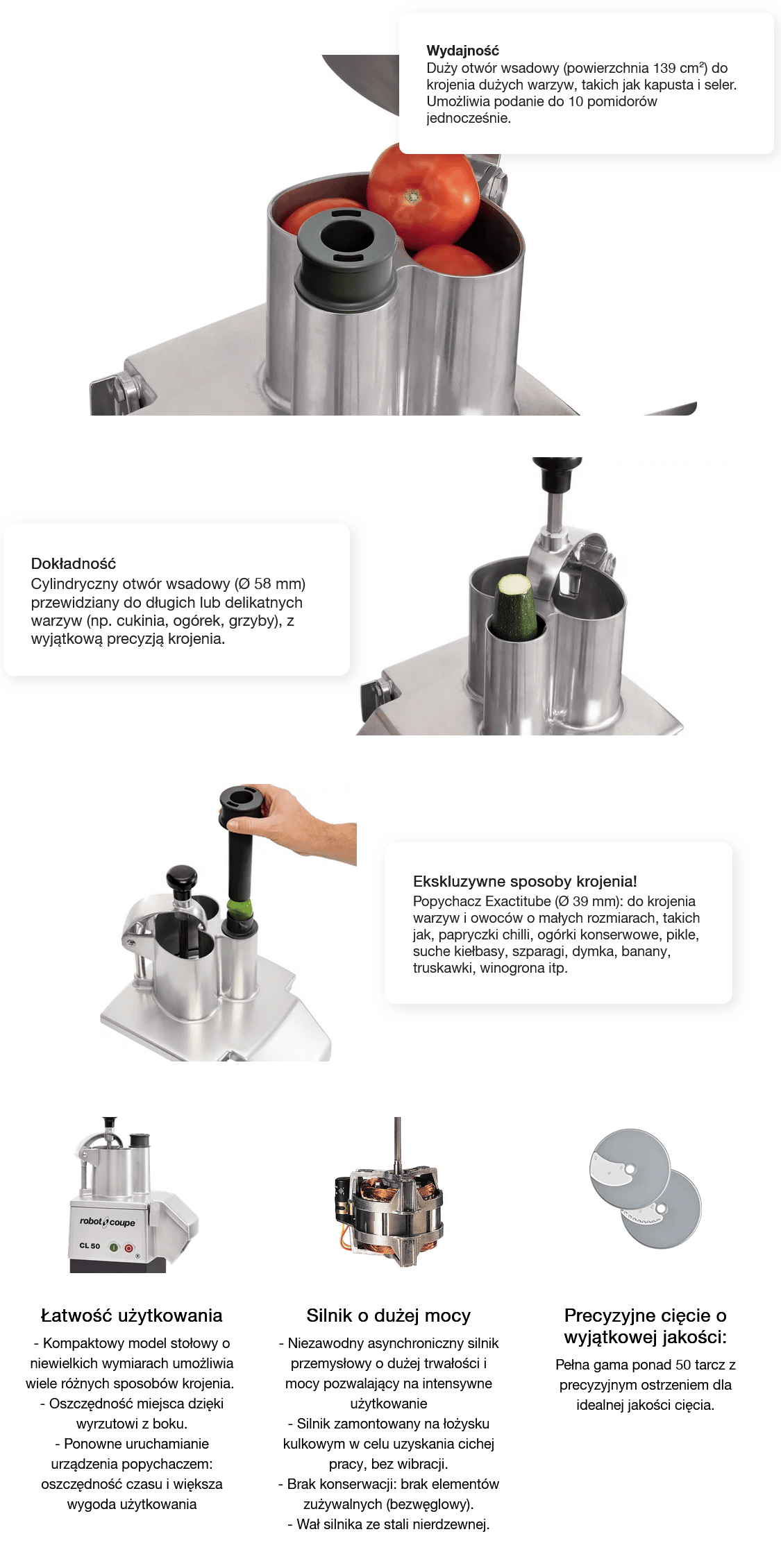 Wydajność
Duży otwór wsadowy (powierzchnia 139 cm²) do krojenia dużych warzyw, takich jak kapusta i seler. Umożliwia podanie do 10 pomidorów jednocześnie.

Dokładność
Cylindryczny otwór wsadowy (Ø 58 mm) przewidziany do długich lub delikatnych warzyw (np. cukinia, ogórek, grzyby), z wyjątkową precyzją krojenia.

Ekskluzywne sposoby krojenia!
Popychacz Exactitube (Ø 39 mm): do krojenia warzyw i owoców o małych rozmiarach, takich jak, papryczki chilli, ogórki konserwowe, pikle, suche kiełbasy, szparagi, dymka, banany, truskawki, winogrona itp.

robot coupe
CL 50

Łatwość użytkowania
- Kompaktowy model stołowy o niewielkich wymiarach umożliwia wiele różnych sposobów krojenia.
- Oszczędność miejsca dzięki wyrzutowi z boku.
- Ponowne uruchamianie urządzenia popychaczem: oszczędność czasu i większa wygoda użytkowania

Silnik o dużej mocy
- Niezawodny asynchroniczny silnik przemysłowy o dużej trwałości i mocy pozwalający na intensywne użytkowanie
- Silnik zamontowany na łożysku kulkowym w celu uzyskania cichej pracy, bez wibracji.
- Brak konserwacji: brak elementów zużywalnych (bezwęglowy).
- Wał silnika ze stali nierdzewnej.

Precyzyjne cięcie o wyjątkowej jakości:
Pełna gama ponad 50 tarcz z precyzyjnym ostrzeniem dla idealnej jakości cięcia.